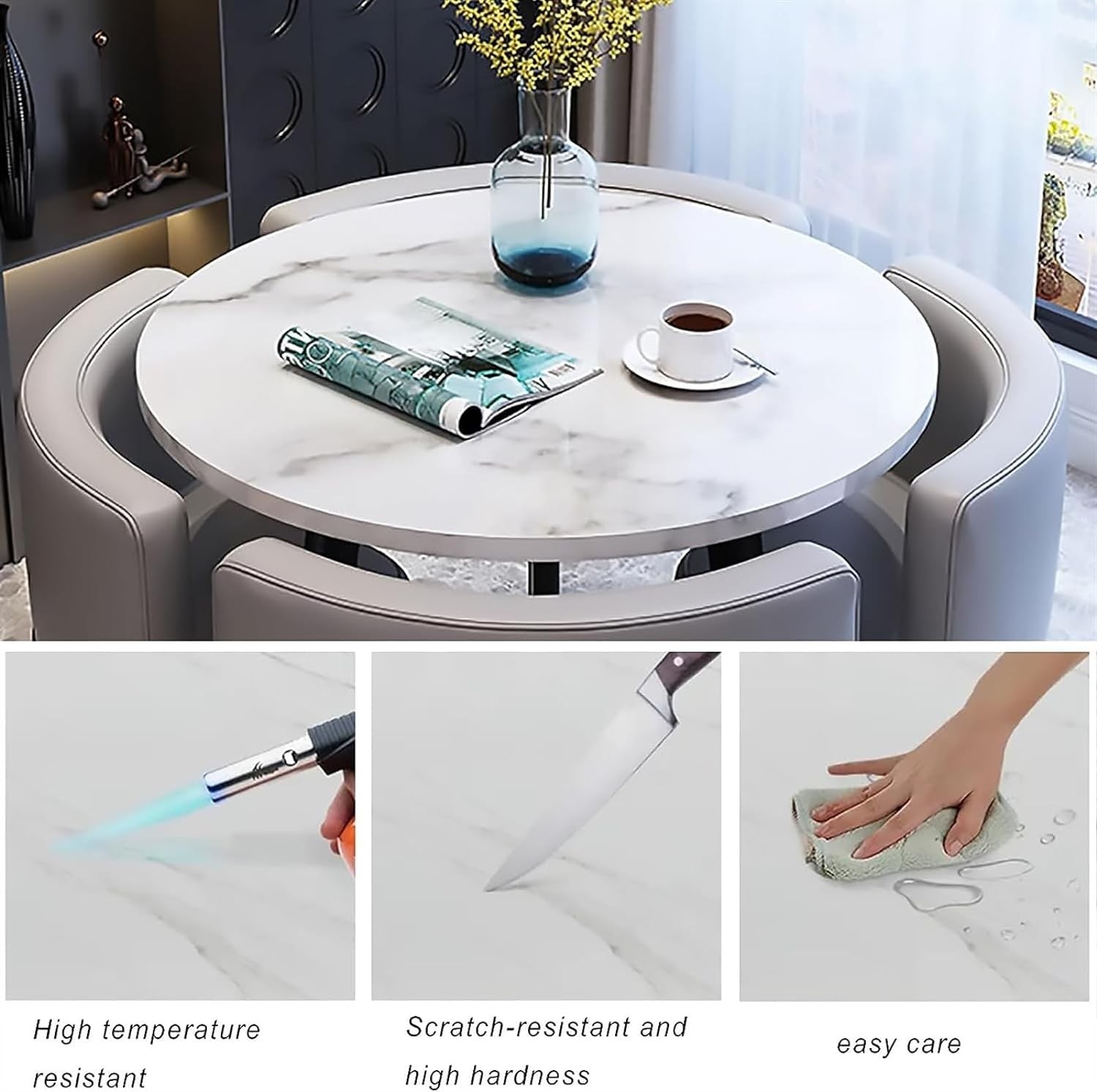 High temperature resistant

Scratch-resistant and high hardness

easy care