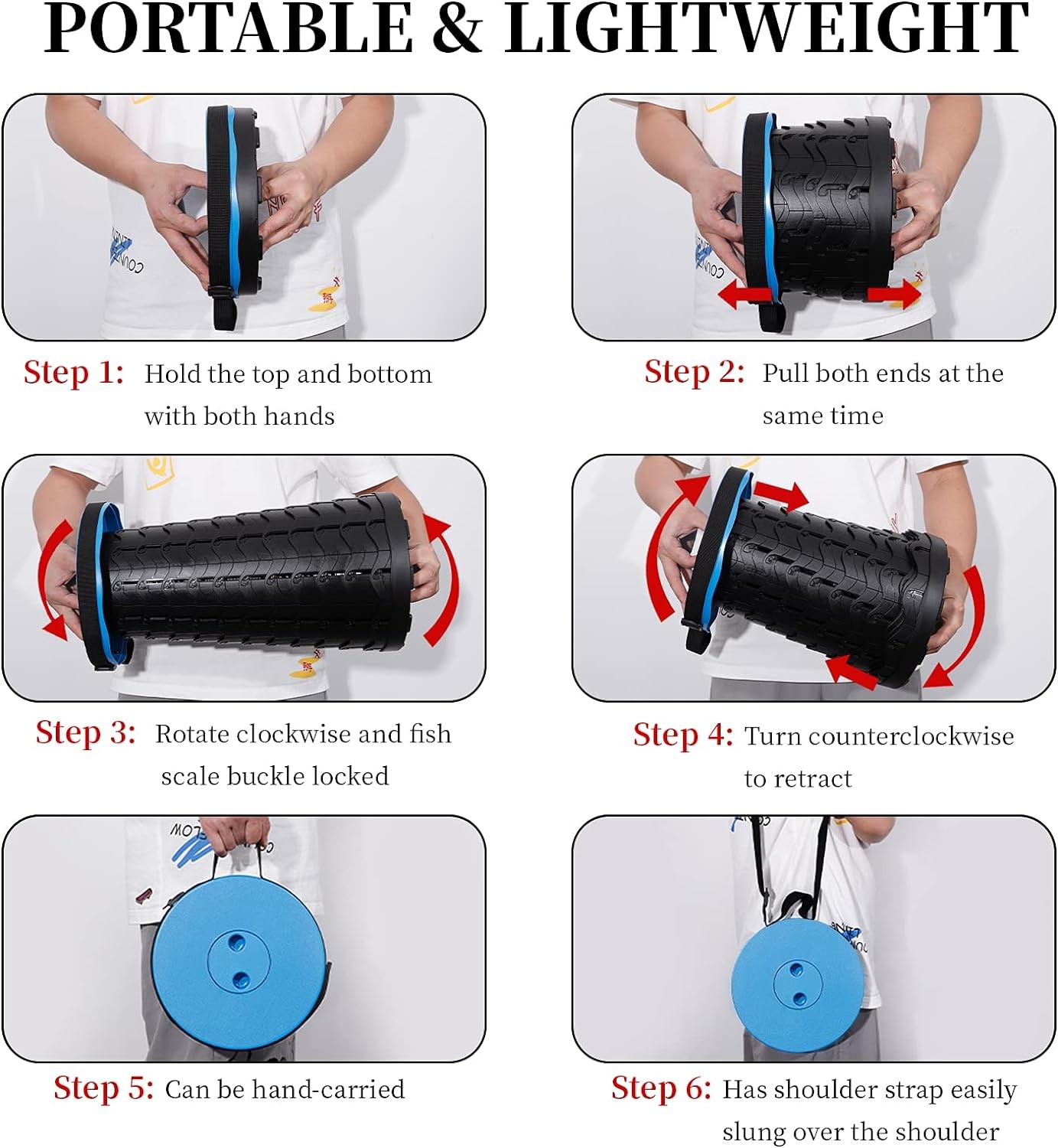 PORTABLE & LIGHTWEIGHT

Step 1: Hold the top and bottom with both hands

Step 2: Pull both ends at the same time

Step 3: Rotate clockwise and fish scale buckle locked

Step 4: Turn counterclockwise to retract

Step 5: Can be hand-carried

Step 6: Has shoulder strap easily slung over the shoulder