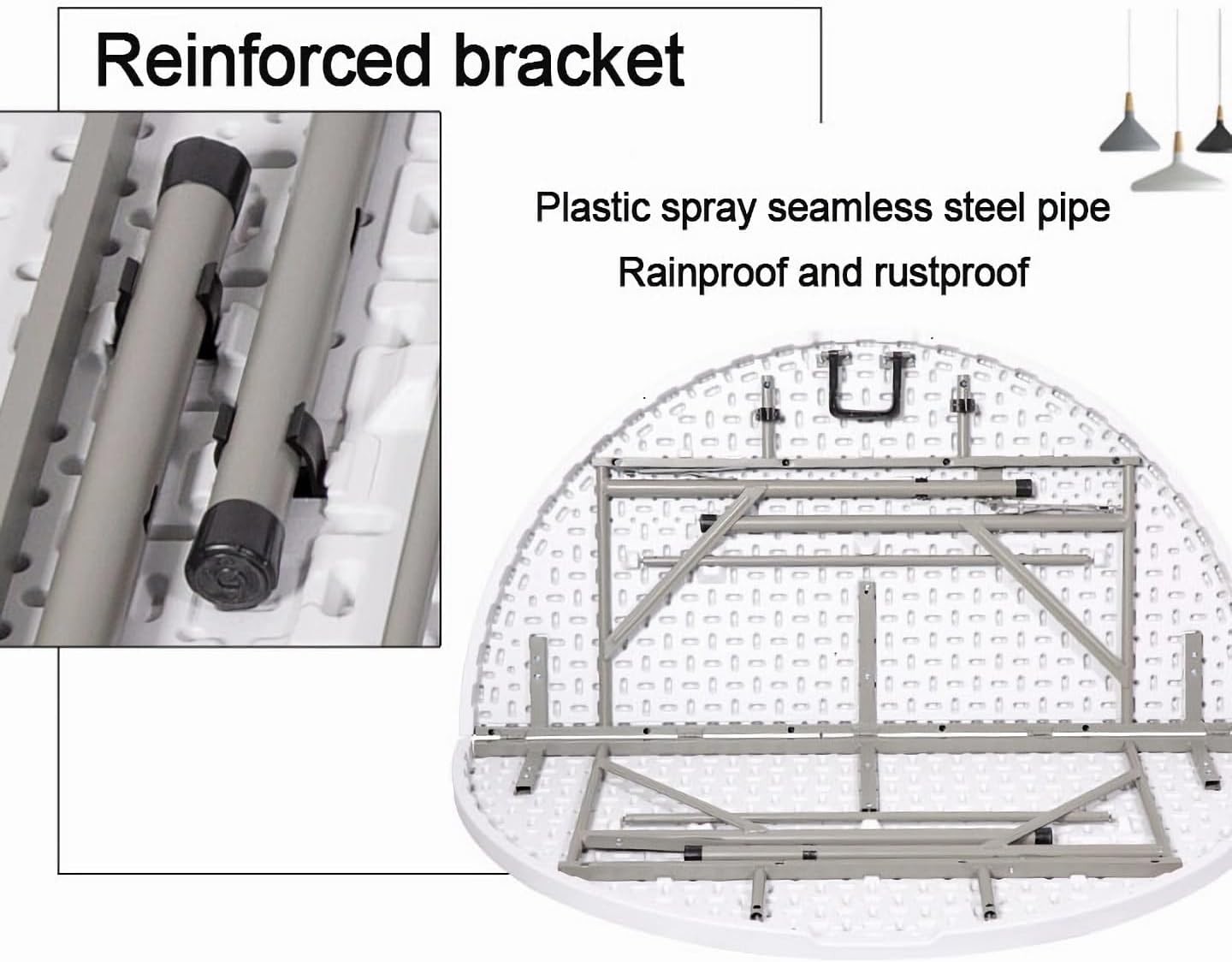 Reinforced bracket

Plastic spray seamless steel pipe
Rainproof and rustproof